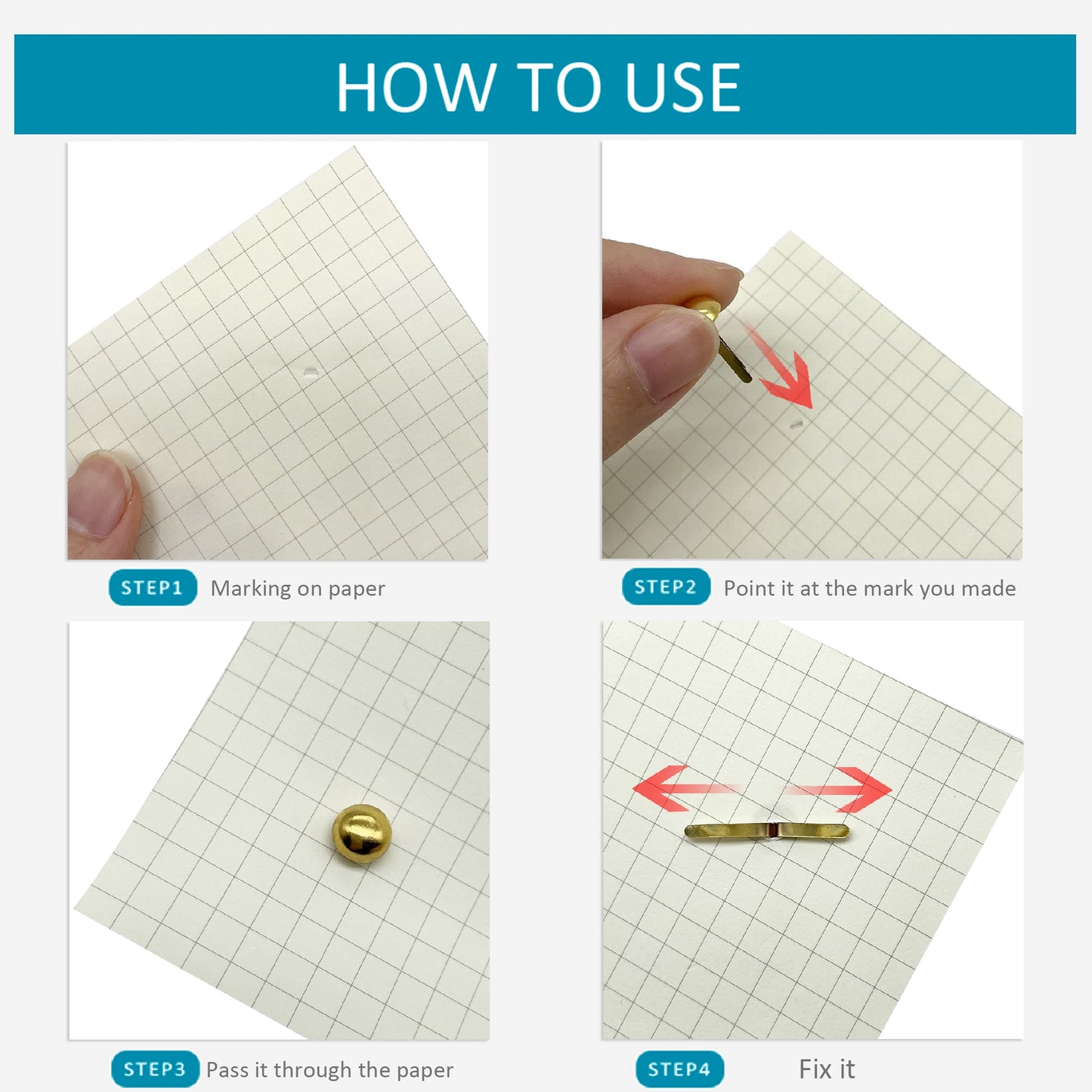 HOW TO USE

STEP1 Marking on paper

STEP2 Point it at the mark you made

STEP3 Pass it through the paper

STEP4 Fix it