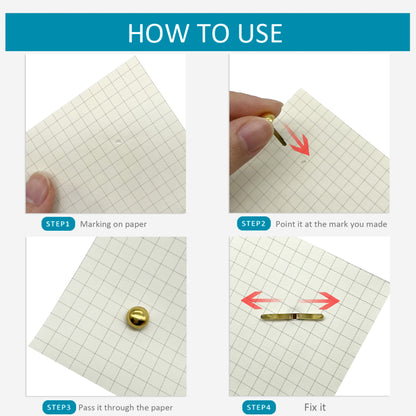 HOW TO USE

STEP1 Marking on paper

STEP2 Point it at the mark you made

STEP3 Pass it through the paper

STEP4 Fix it